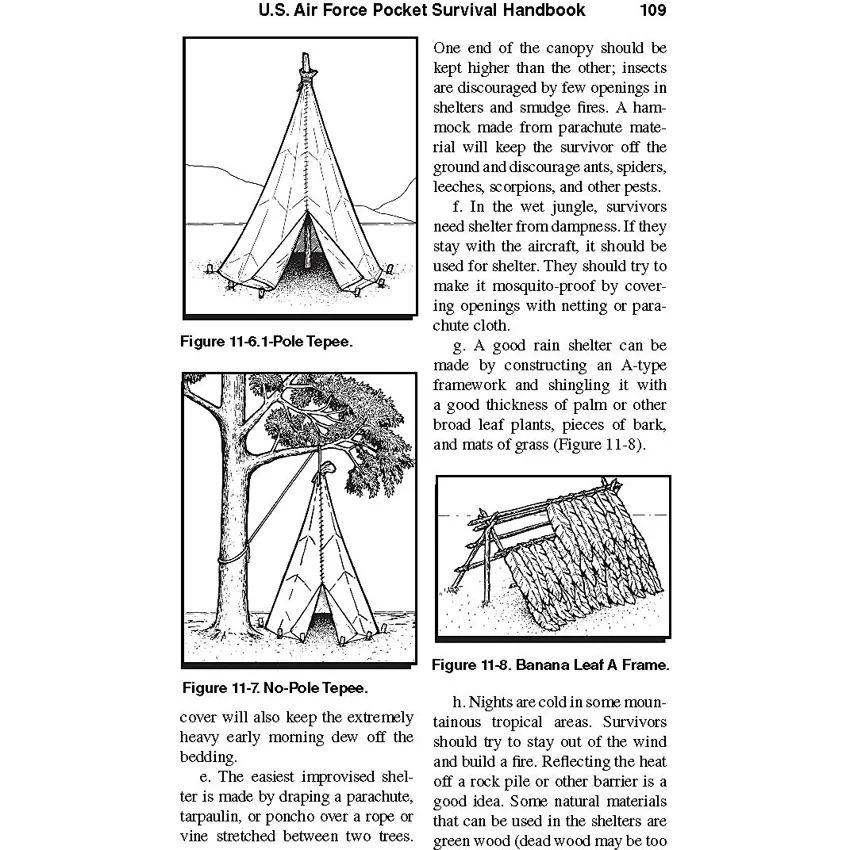 U.S. Air Force Pocket Survival Handbook 109

Figure 11-6.1-Pole Tepee.

Figure 11-7. No-Pole Tepee.

cover will also keep the extremely heavy early morning dew off the bedding.

e. The easiest improvised shelter is made by draping a parachute, tarpaulin, or poncho over a rope or vine stretched between two trees.

One end of the canopy should be kept higher than the other; insects are discouraged by few openings in shelters and smudge fires. A hammock made from parachute material will keep the survivor off the ground and discourage ants, spiders, leeches, scorpions, and other pests.

f. In the wet jungle, survivors need shelter from dampness. If they stay with the aircraft, it should be used for shelter. They should try to make it mosquito-proof by covering openings with netting or parachute cloth.

g. A good rain shelter can be made by constructing an A-type framework and shingling it with a good thickness of palm or other broad leaf plants, pieces of bark, and mats of grass (Figure 11-8).

Figure 11-8. Banana Leaf A Frame.

h. Nights are cold in some mountainous tropical areas. Survivors should try to stay out of the wind and build a fire. Reflecting the heat off a rock pile or other barrier is a good idea. Some natural materials that can be used in the shelters are green wood (dead wood may be too